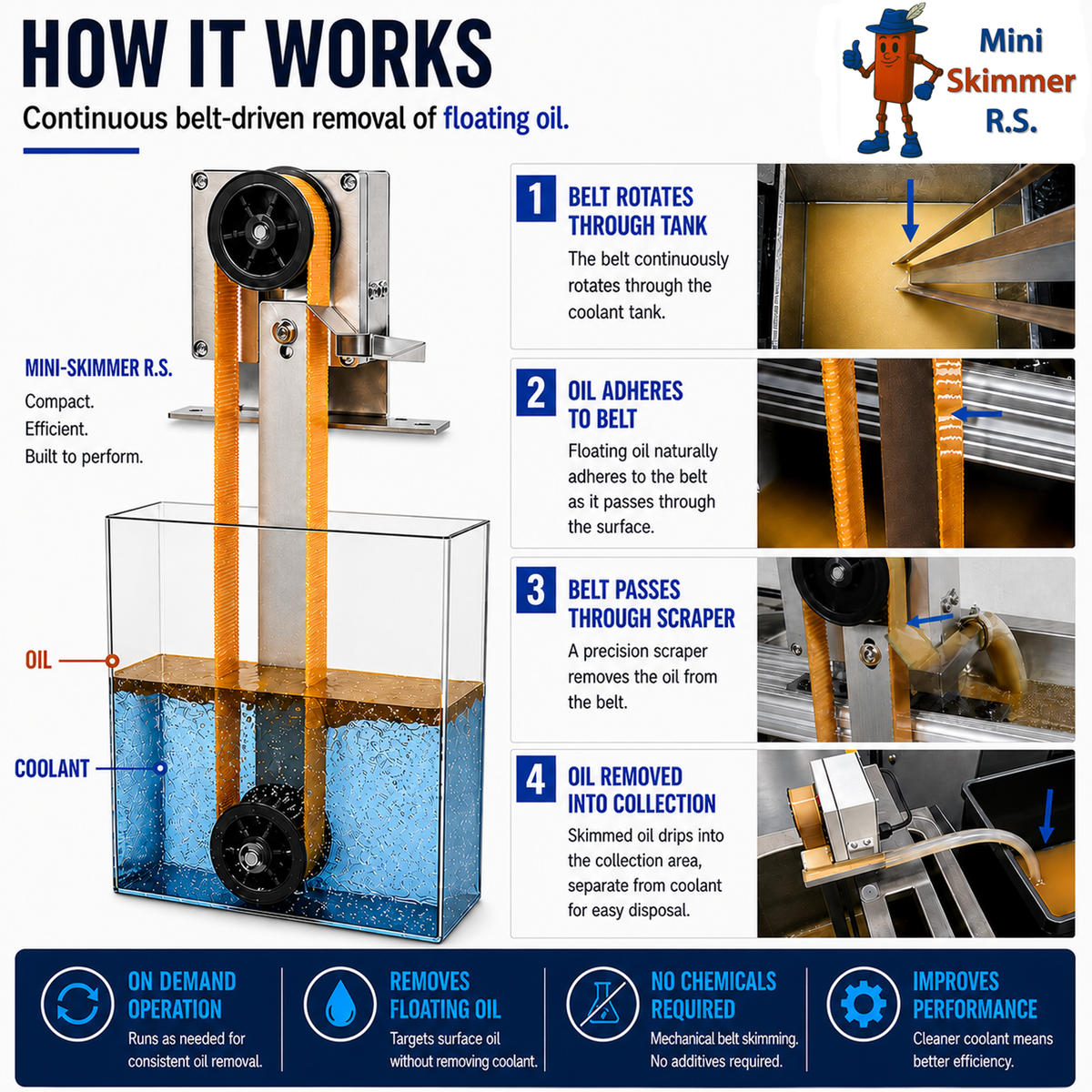 HOW IT WORKS

Continuous belt-driven removal of floating oil.

Mini Skimmer R.S.

MINI-SKIMMER R.S.

Compact.
Efficient.
Built to perform.

OIL

COOLANT

1 BELT ROTATES THROUGH TANK

The belt continuously rotates through the coolant tank.

2 OIL ADHERES TO BELT

Floating oil naturally adheres to the belt as it passes through the surface.

3 BELT PASSES THROUGH SCRAPER

A precision scraper removes the oil from the belt.

4 OIL REMOVED INTO COLLECTION

Skimmed oil drips into the collection area, separate from coolant for easy disposal.

ON DEMAND OPERATION

Runs as needed for consistent oil removal.

REMOVES FLOATING OIL

Targets surface oil without removing coolant.

NO CHEMICALS REQUIRED

Mechanical belt skimming. No additives required.

IMPROVES PERFORMANCE

Cleaner coolant means better efficiency.